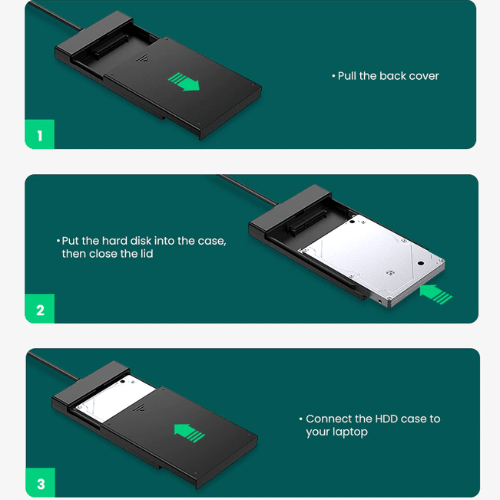 • Pull the back cover

1

• Put the hard disk into the case, then close the lid

2

• Connect the HDD case to your laptop

3