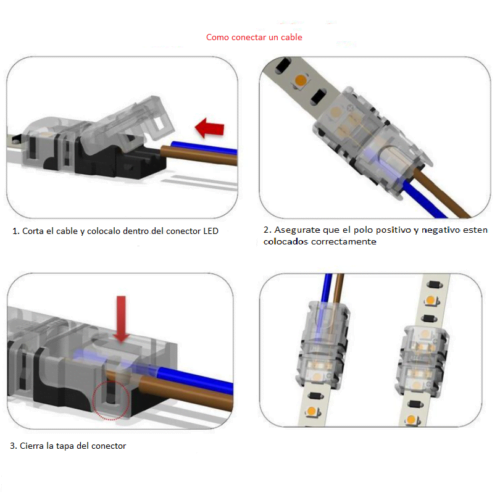 Como conectar un cable

1. Corta el cable y colocalo dentro del conector LED

2. Asegurate que el polo positivo y negativo esten colocados correctamente

3. Cierra la tapa del conector