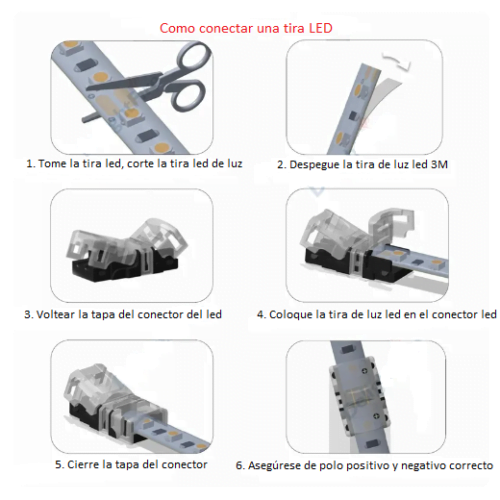 Como conectar una tira LED

1. Tome la tira led, corte la tira led de luz

2. Despegue la tira de luz led 3M

3. Voltear la tapa del conector del led

4. Coloque la tira de luz led en el conector led

5. Cierre la tapa del conector

6. Asegúrese de polo positivo y negativo correcto