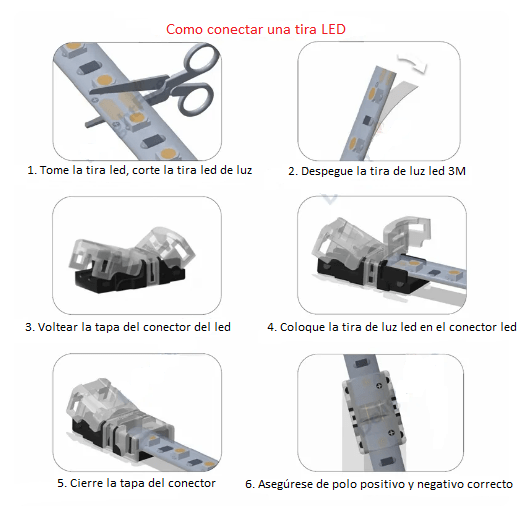 Como conectar una tira LED

1. Tome la tira led, corte la tira led de luz

2. Despegue la tira de luz led 3M

3. Voltear la tapa del conector del led

4. Coloque la tira de luz led en el conector led

5. Cierre la tapa del conector

6. Asegúrese de polo positivo y negativo correcto