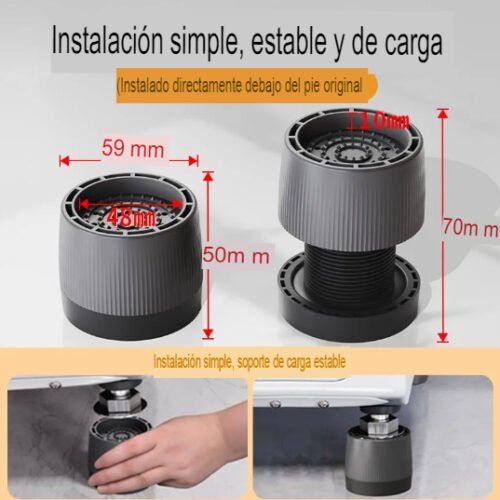 Instalación simple, estable y de carga

(Instalado directamente debajo del pie original

59 mm

48mm

50m m

10mm

70m m

Instalación simple, soporte de carga estable