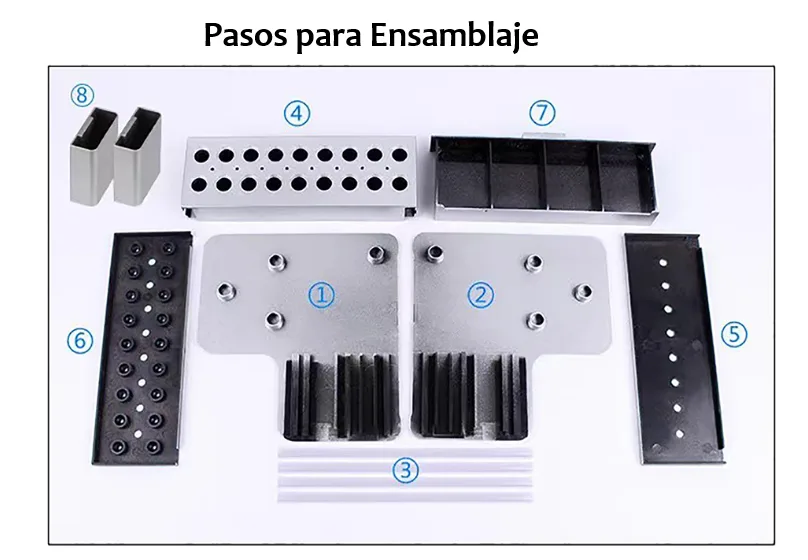 Pasos para Ensamblaje

⑧

④

⑦

⑥

①

②

⑤

③